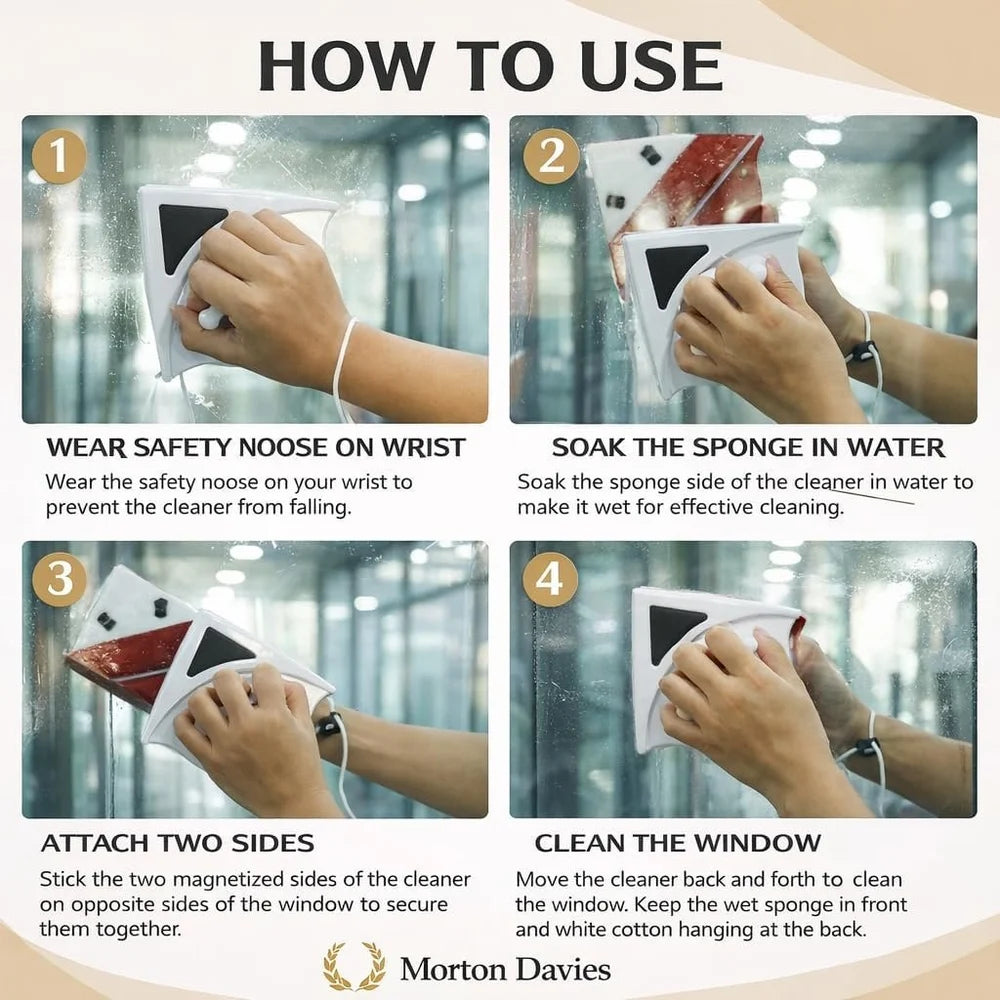 HOW TO USE

1

WEAR SAFETY NOOSE ON WRIST

Wear the safety noose on your wrist to prevent the cleaner from falling.

2

SOAK THE SPONGE IN WATER

Soak the sponge side of the cleaner in water to make it wet for effective cleaning.

3

ATTACH TWO SIDES

Stick the two magnetized sides of the cleaner on opposite sides of the window to secure them together.

4

CLEAN THE WINDOW

Move the cleaner back and forth to clean the window. Keep the wet sponge in front and white cotton hanging at the back.

Morton Davies